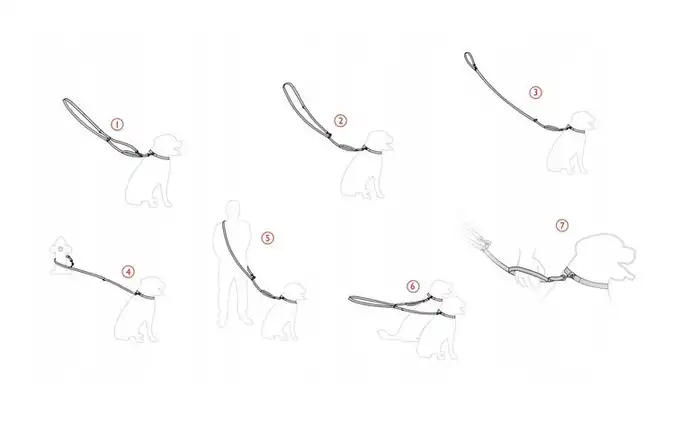 1

2

3

4

5

6

7